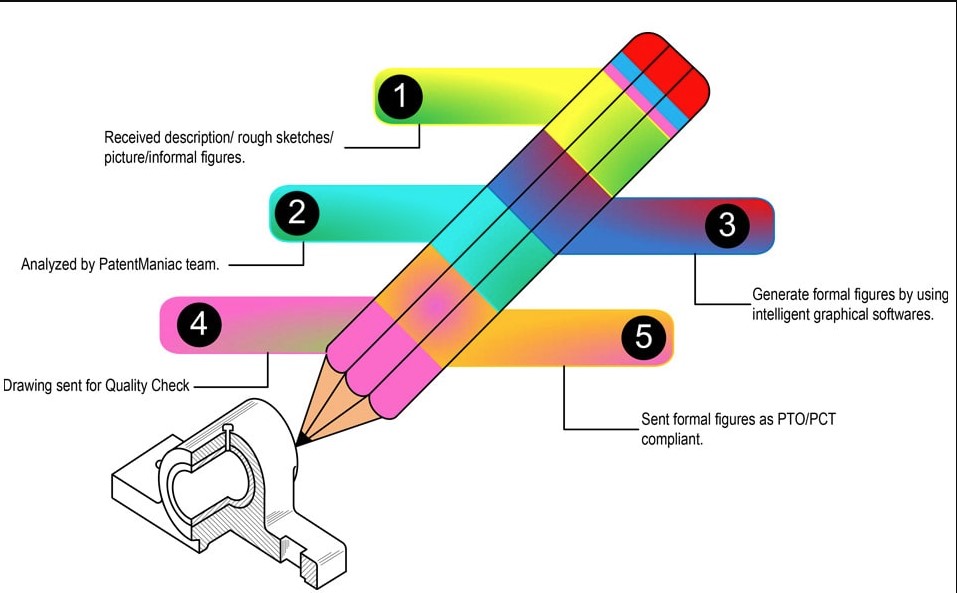 1

Received description/ rough sketches/ picture/informal figures.

2

Analyzed by PatentManiac team.

3

Generate formal figures by using intelligent graphical softwares.

4

Drawing sent for Quality Check

5

Sent formal figures as PTO/PCT compliant.